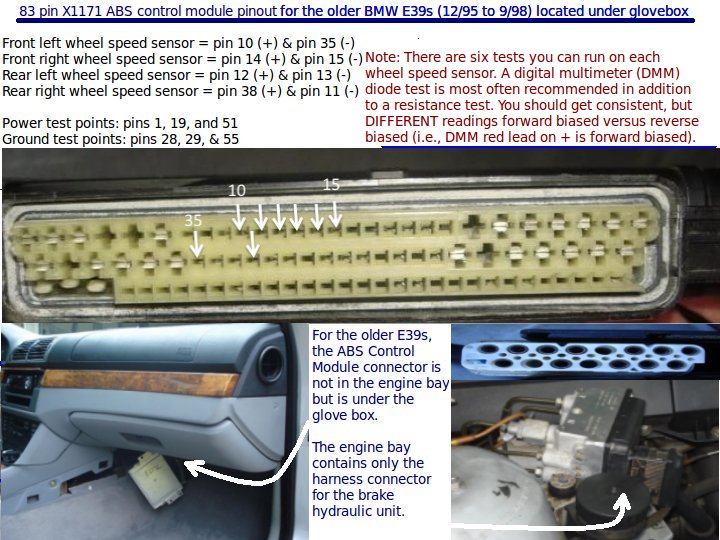 83 pin X1171 ABS control module pinout for the older BMW E39s (12/95 to 9/98) located under glovebox

Front left wheel speed sensor = pin 10 (+) & pin 35 (-)
Front right wheel speed sensor = pin 14 (+) & pin 15 (-)
Rear left wheel speed sensor = pin 12 (+) & pin 13 (-)
Rear right wheel speed sensor = pin 38 (+) & pin 11 (-)

Power test points: pins 1, 19, and 51
Ground test points: pins 28, 29, & 55

Note: There are six tests you can run on each wheel speed sensor. A digital multimeter (DMM) diode test is most often recommended in addition to a resistance test. You should get consistent, but DIFFERENT readings forward biased versus reverse biased (i.e., DMM red lead on + is forward biased).

10

15

35

For the older E39s, the ABS Control Module connector is not in the engine bay but is under the glove box.

The engine bay contains only the harness connector for the brake hydraulic unit.