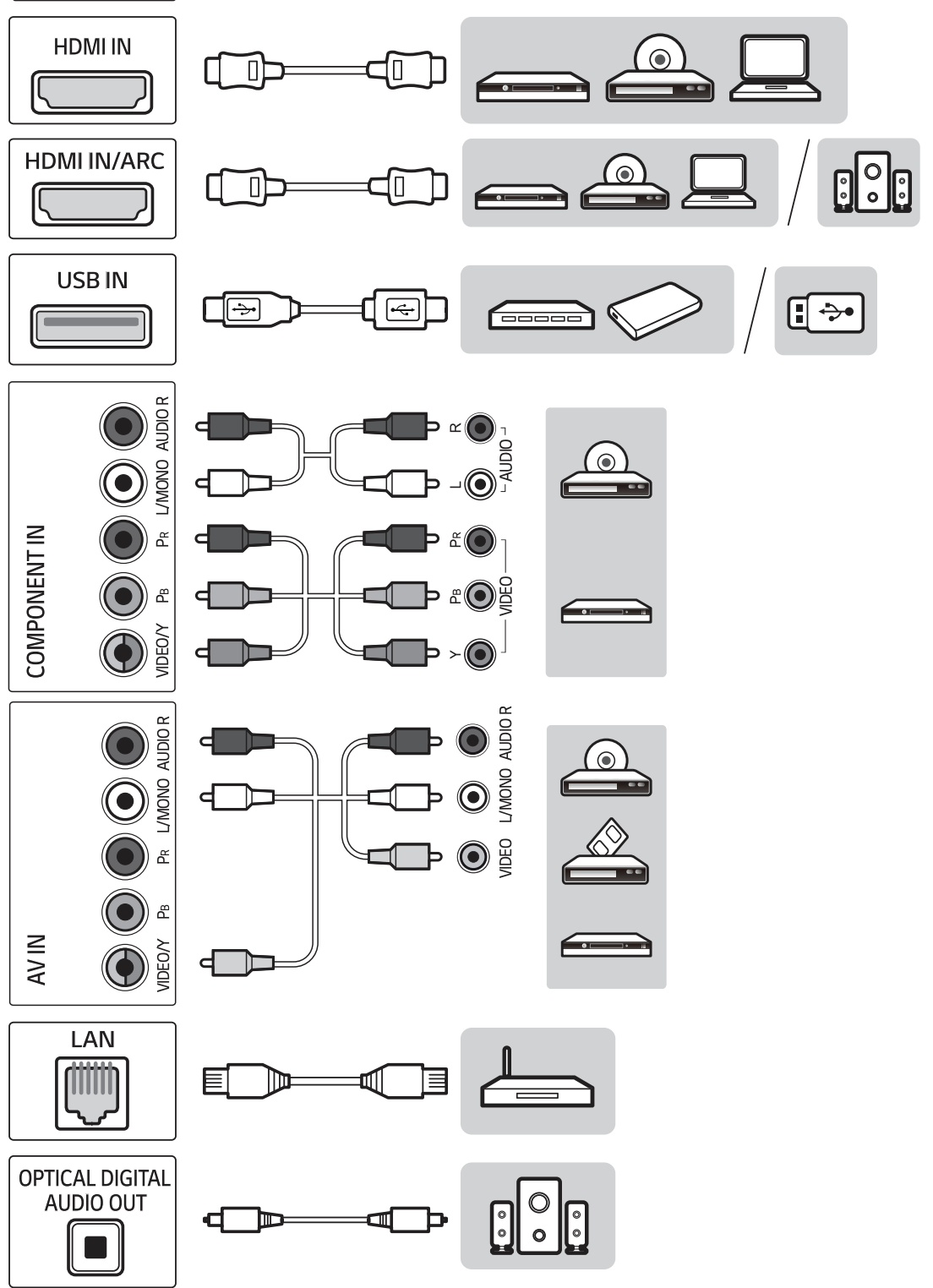 HDMI IN

HDMI IN/ARC

USB IN

COMPONENT IN
AUDIO R
L/MONO
$P_R$
$P_B$
VIDEO/Y

R
L
AUDIO
$P_R$
$P_B$
Y
VIDEO

AV IN
AUDIO R
L/MONO
$P_R$
$P_B$
VIDEO/Y

AUDIO R
L/MONO
VIDEO

LAN

OPTICAL DIGITAL AUDIO OUT