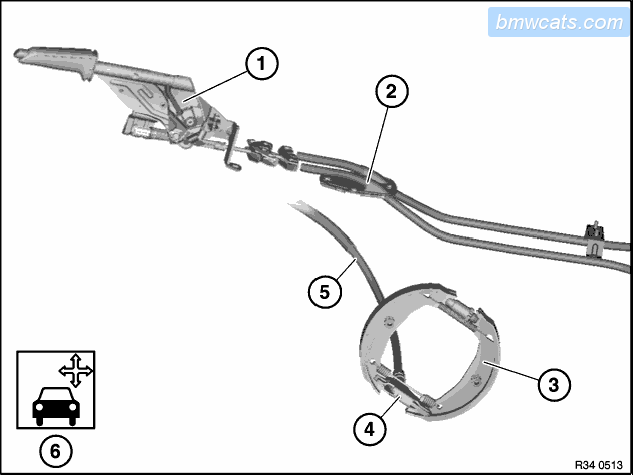 bmwcats.com

1

2

5

3

4

6

R34 0513