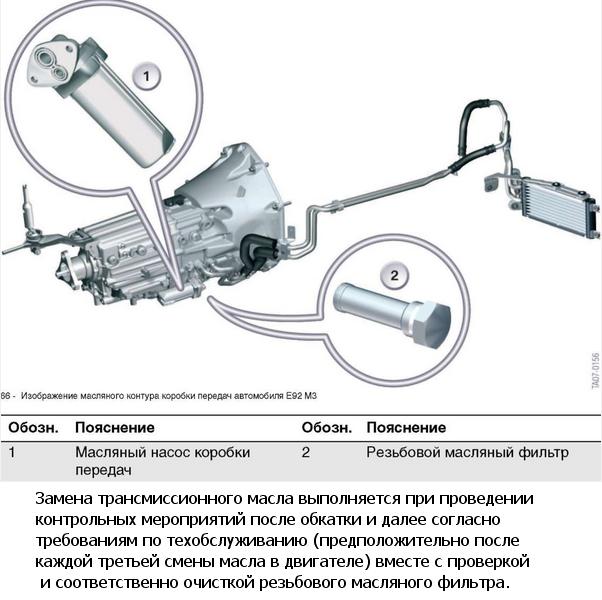 1

2

TA07-0156

86 - Изображение масляного контура коробки передач автомобиля E92 M3

| Обозн. | Пояснение | Обозн. | Пояснение |
|---|---|---|---|
| 1 | Масляный насос коробки передач | 2 | Резьбовой масляный фильтр |

Замена трансмиссионного масла выполняется при проведении контрольных мероприятий после обкатки и далее согласно требованиям по техобслуживанию (предположительно после каждой третьей смены масла в двигателе) вместе с проверкой и соответственно очисткой резьбового масляного фильтра.