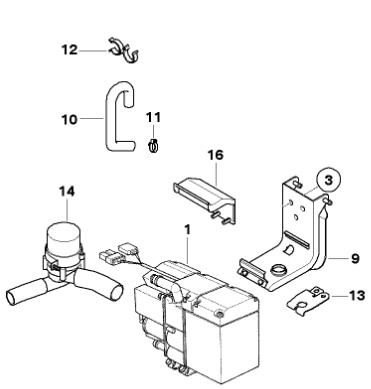 12
10
11
16
14
3
1
9
13